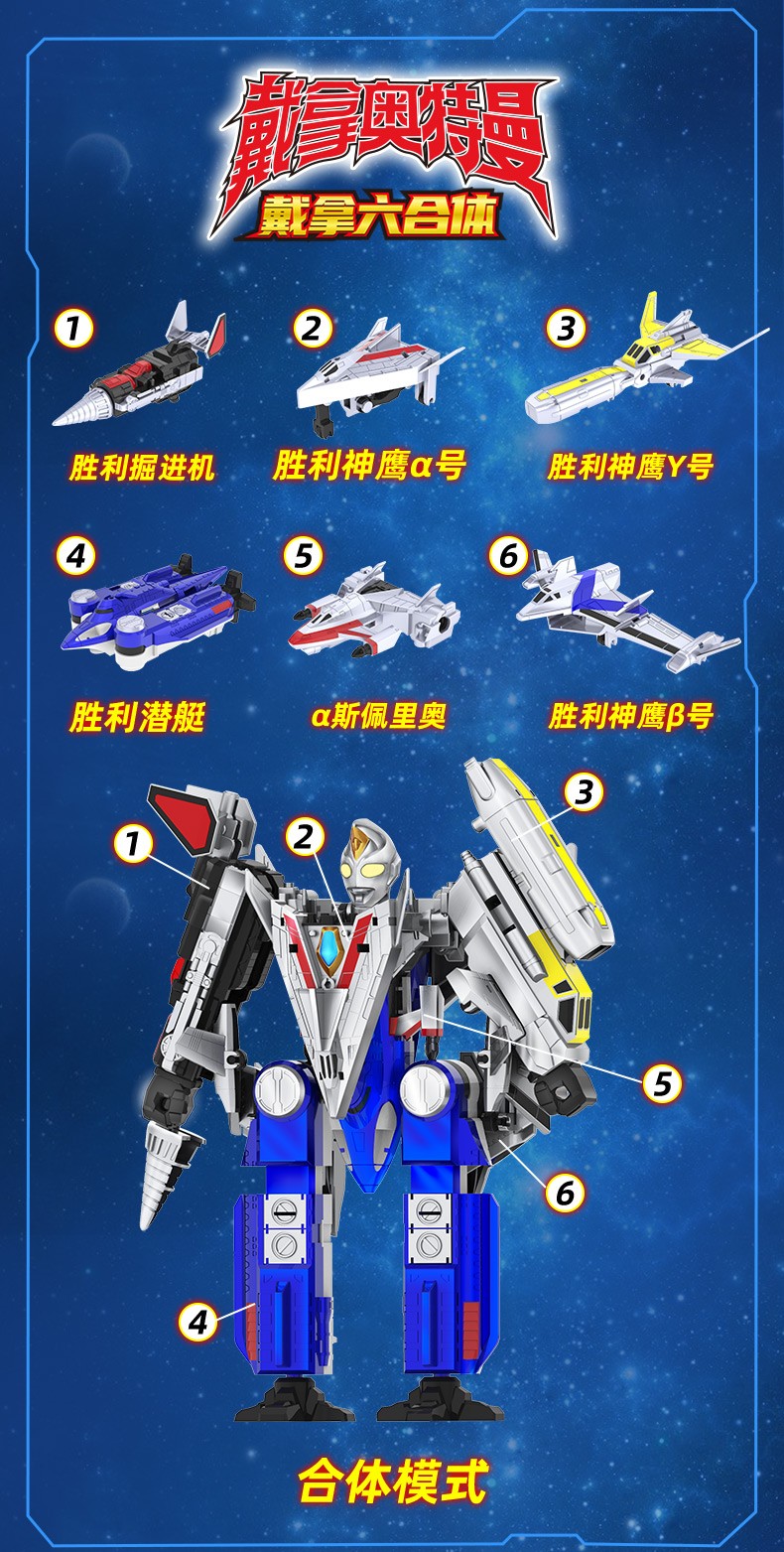 戴拿奥特曼
戴拿六合体

1
胜利掘进机

2
胜利神鹰α号

3
胜利神鹰Y号

4
胜利潜艇

5
α斯佩里奥

6
胜利神鹰β号

1
2
3
5
6
4

合体模式